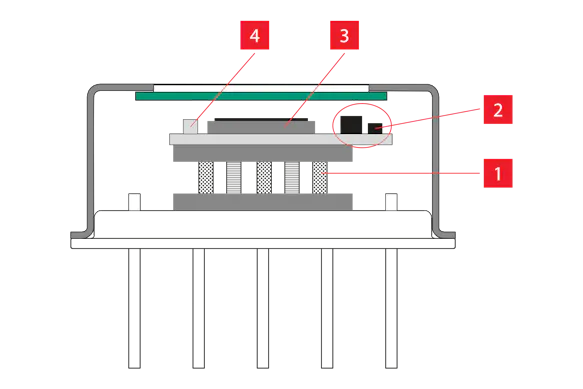 4
3
2
1